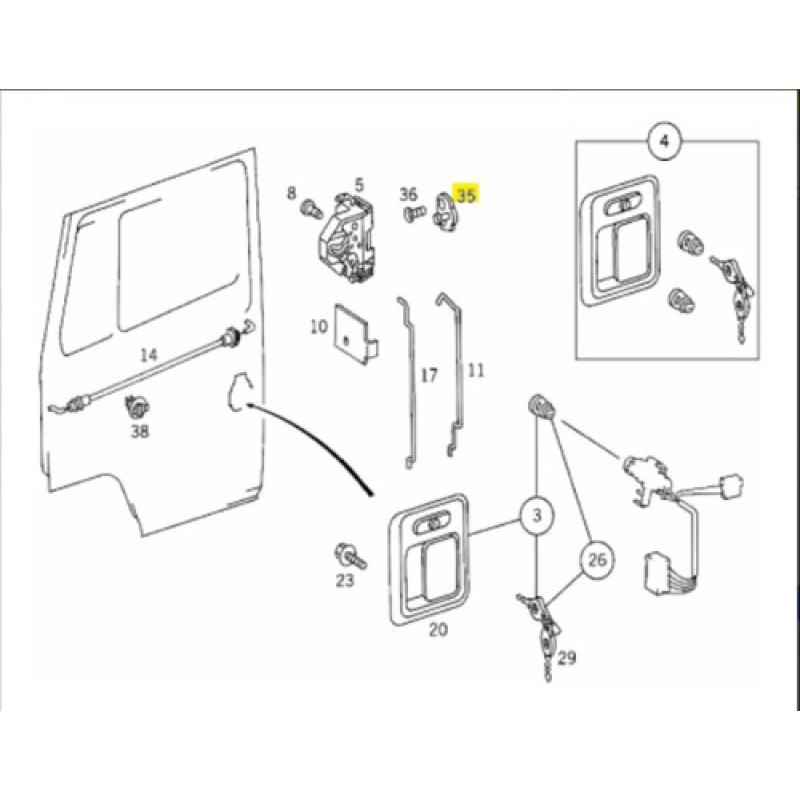 4
8
5
36
35
10
14
17
11
38
3
26
23
20
29